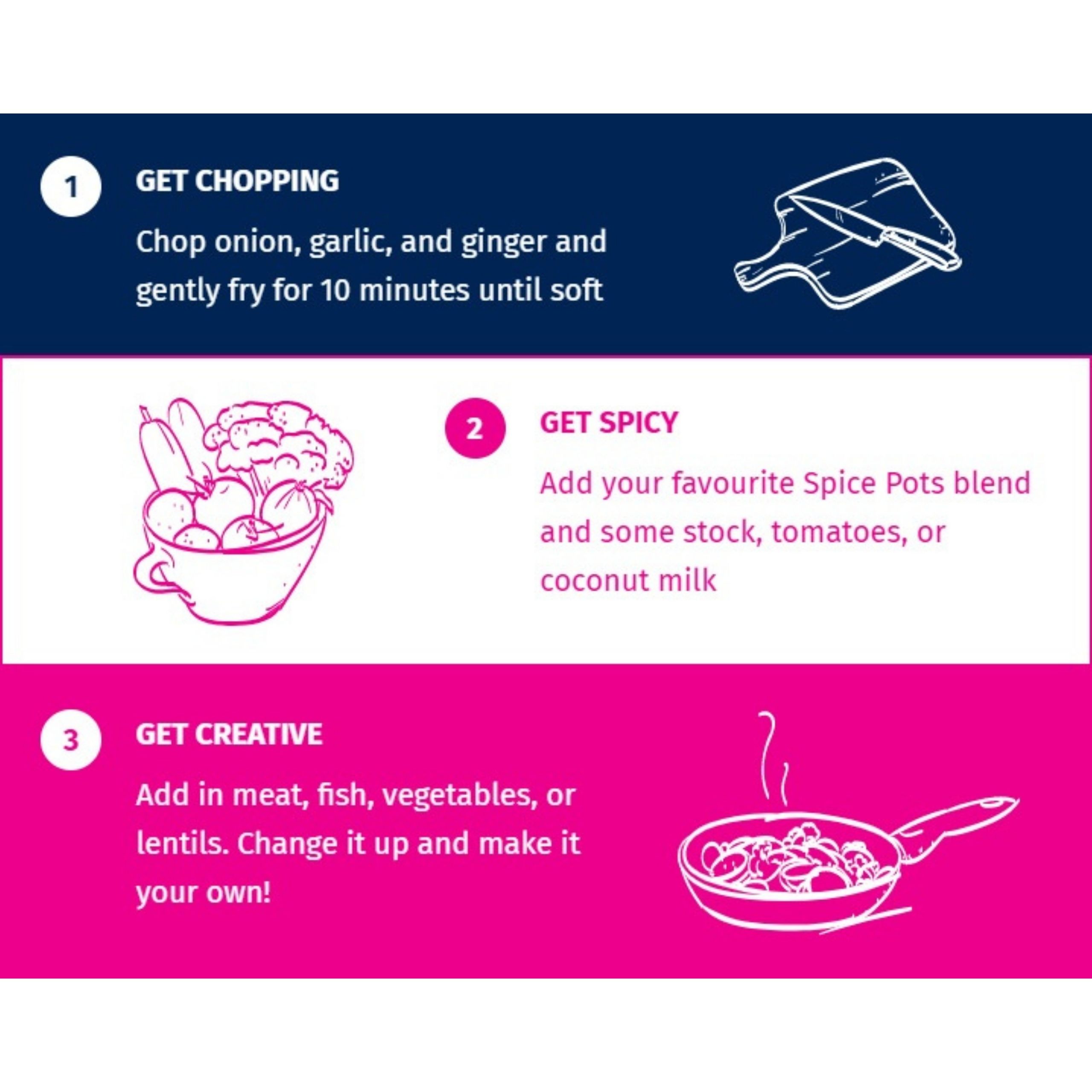 1

GET CHOPPING

Chop onion, garlic, and ginger and gently fry for 10 minutes until soft

2

GET SPICY

Add your favourite Spice Pots blend and some stock, tomatoes, or coconut milk

3

GET CREATIVE

Add in meat, fish, vegetables, or lentils. Change it up and make it your own!